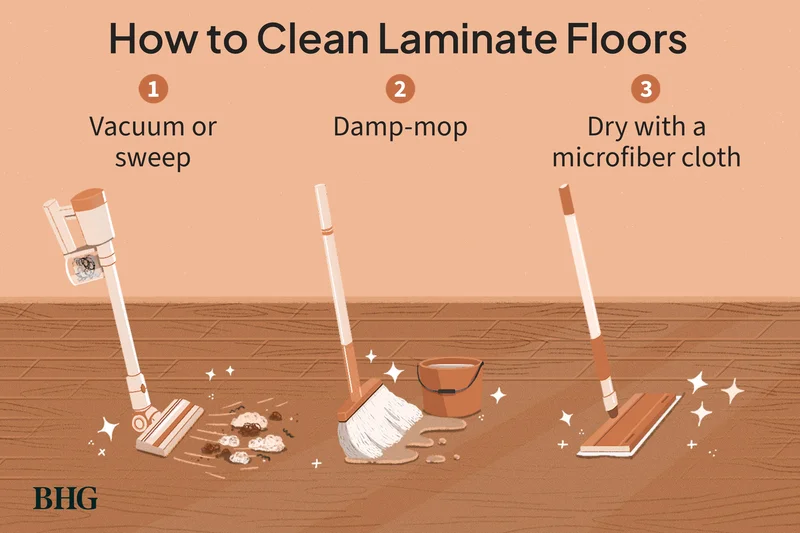 How to Clean Laminate Floors

1
Vacuum or sweep

2
Damp-mop

3
Dry with a microfiber cloth

BHG